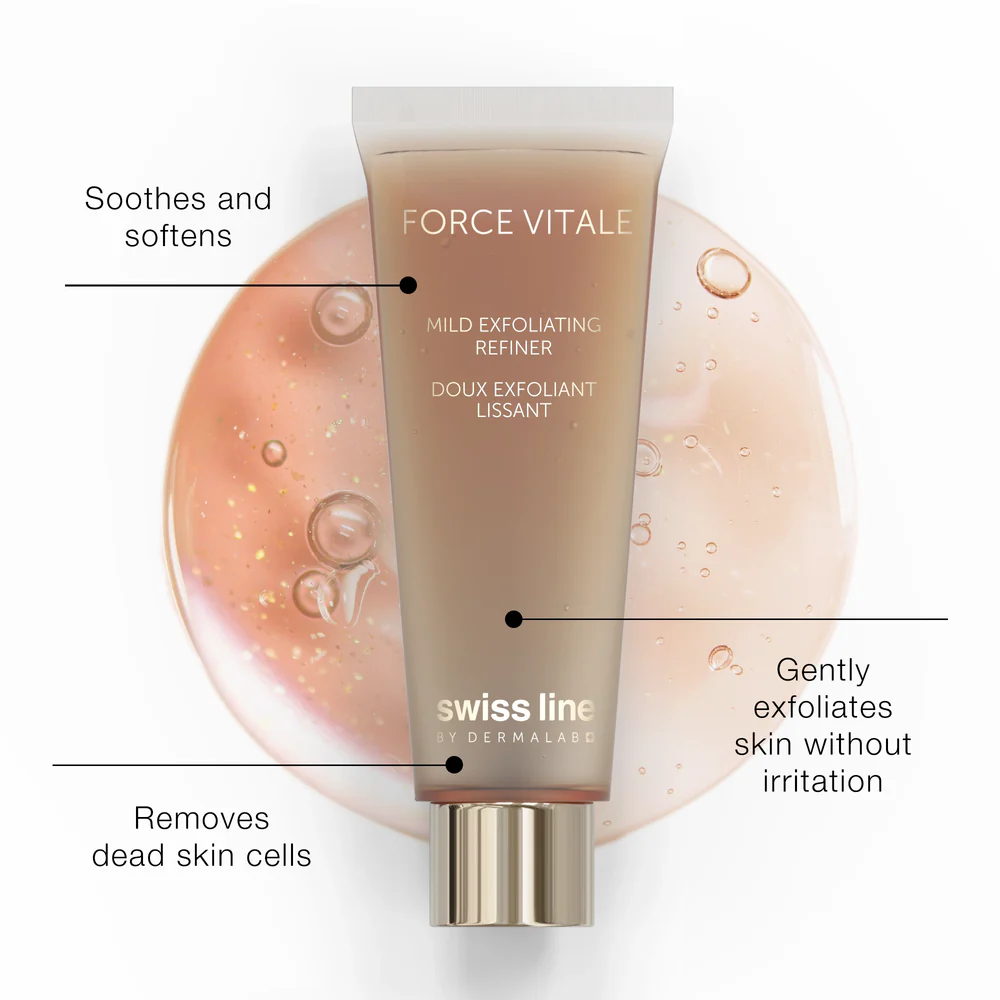 Soothes and softens

FORCE VITALE

MILD EXFOLIATING REFINER

DOUX EXFOLIANT LISSANT

Gently exfoliates skin without irritation

swiss line
BY DERMALAB

Removes dead skin cells