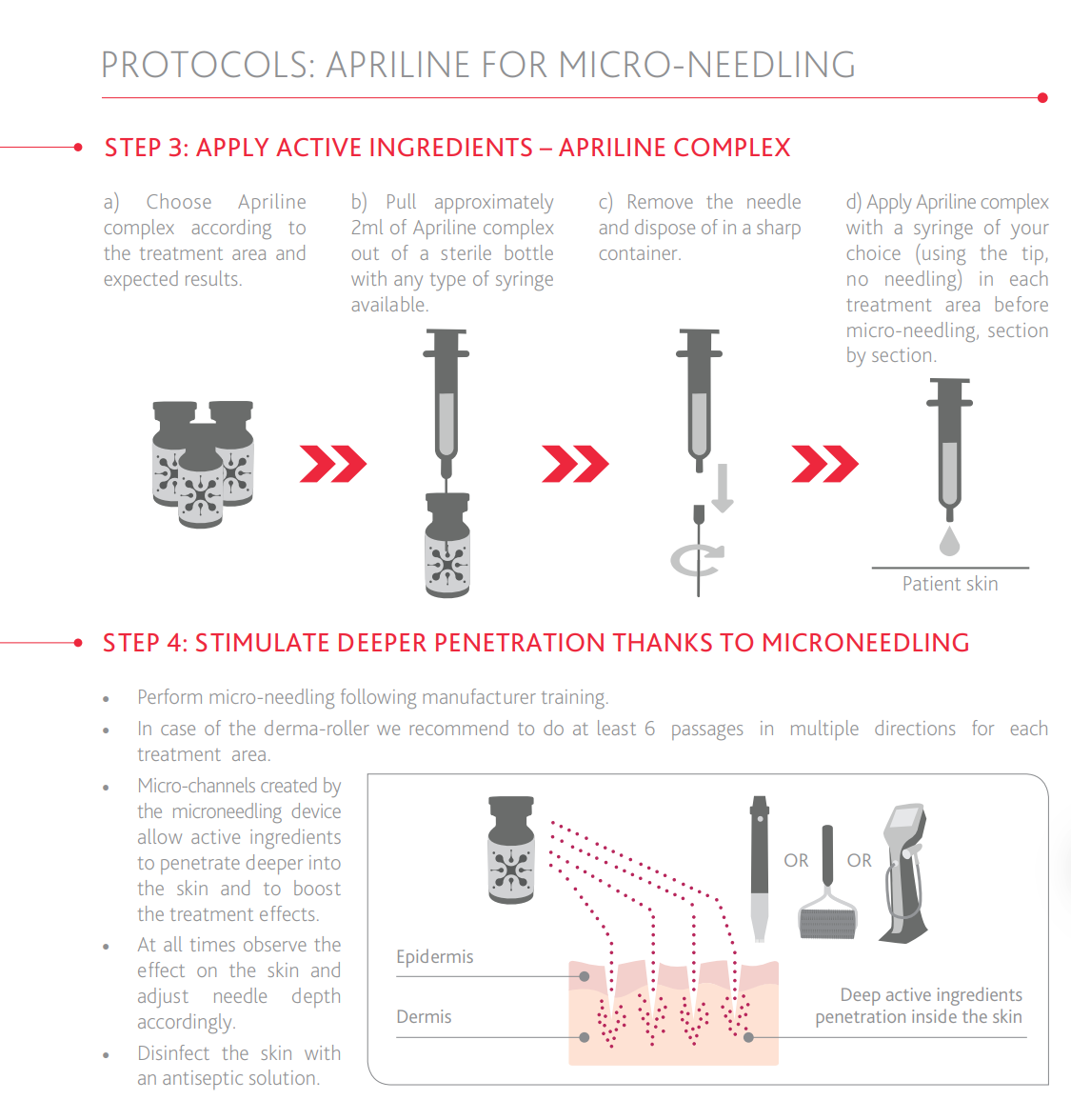 PROTOCOLS: APRILINE FOR MICRO-NEEDLING

STEP 3: APPLY ACTIVE INGREDIENTS – APRILINE COMPLEX

a) Choose Apriline complex according to the treatment area and expected results.

b) Pull approximately 2ml of Apriline complex out of a sterile bottle with any type of syringe available.

c) Remove the needle and dispose of in a sharp container.

d) Apply Apriline complex with a syringe of your choice (using the tip, no needling) in each treatment area before micro-needling, section by section.

Patient skin

STEP 4: STIMULATE DEEPER PENETRATION THANKS TO MICRONEEDLING

• Perform micro-needling following manufacturer training.
• In case of the derma-roller we recommend to do at least 6 passages in multiple directions for each treatment area.
• Micro-channels created by the microneedling device allow active ingredients to penetrate deeper into the skin and to boost the treatment effects.
• At all times observe the effect on the skin and adjust needle depth accordingly.
• Disinfect the skin with an antiseptic solution.

OR
OR
Epidermis
Dermis
Deep active ingredients penetration inside the skin